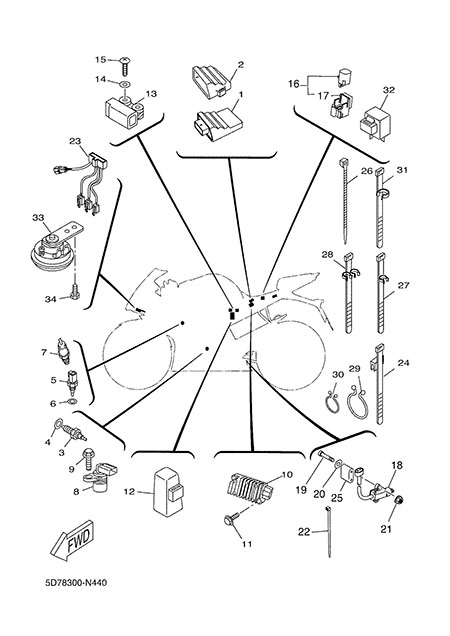 15
14
13
2
1
16
17
32
23
26
31
33
28
27
34
7
5
6
30
29
24
4
3
9
8
12
10
11
19
20
25
18
21
22
FWD
5D78300-N440